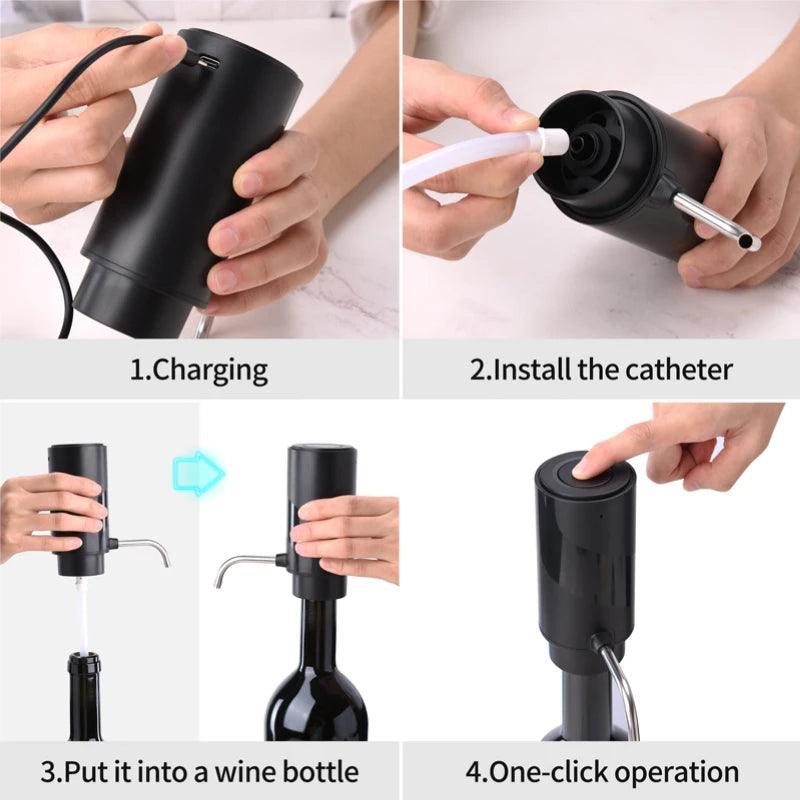 1.Charging

2.Install the catheter

3.Put it into a wine bottle

4.One-click operation